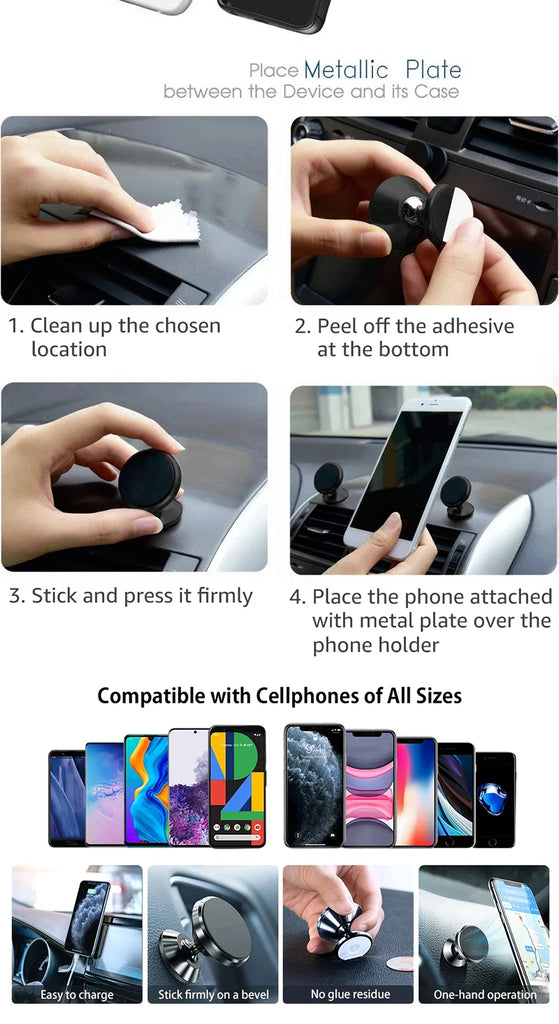 Place Metallic Plate
between the Device and its Case

1. Clean up the chosen location

2. Peel off the adhesive at the bottom

3. Stick and press it firmly

4. Place the phone attached with metal plate over the phone holder

Compatible with Cellphones of All Sizes

Easy to charge

Stick firmly on a bevel

No glue residue

One-hand operation